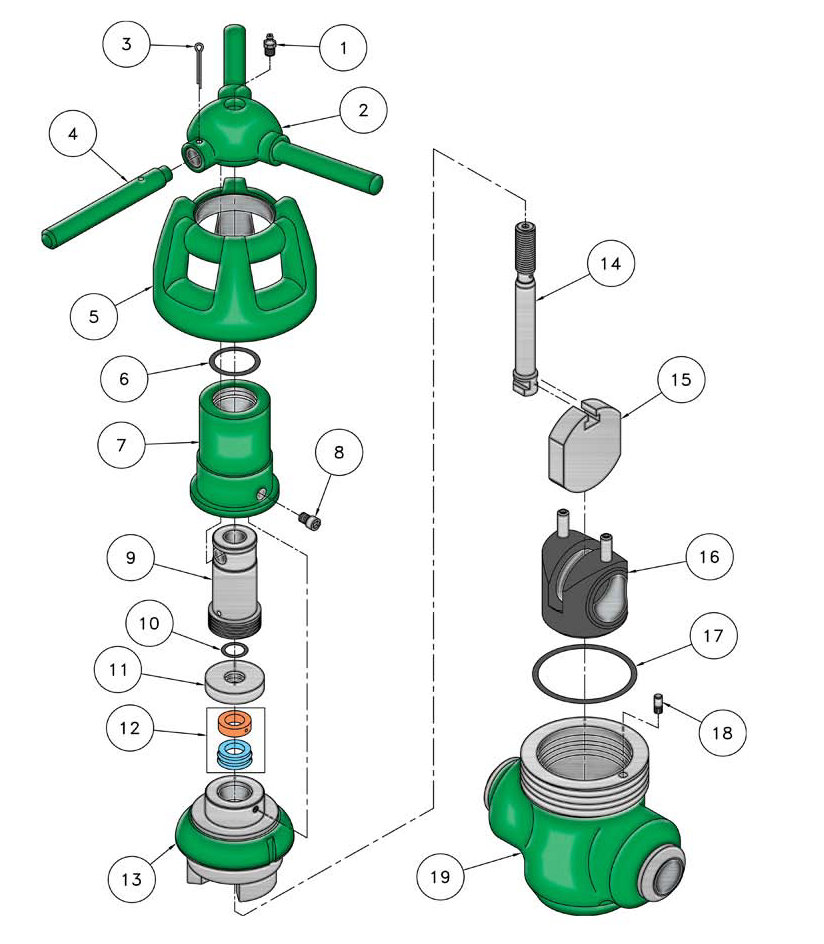 3
1
2
4
5
6
7
8
9
10
11
12
13
14
15
16
17
18
19