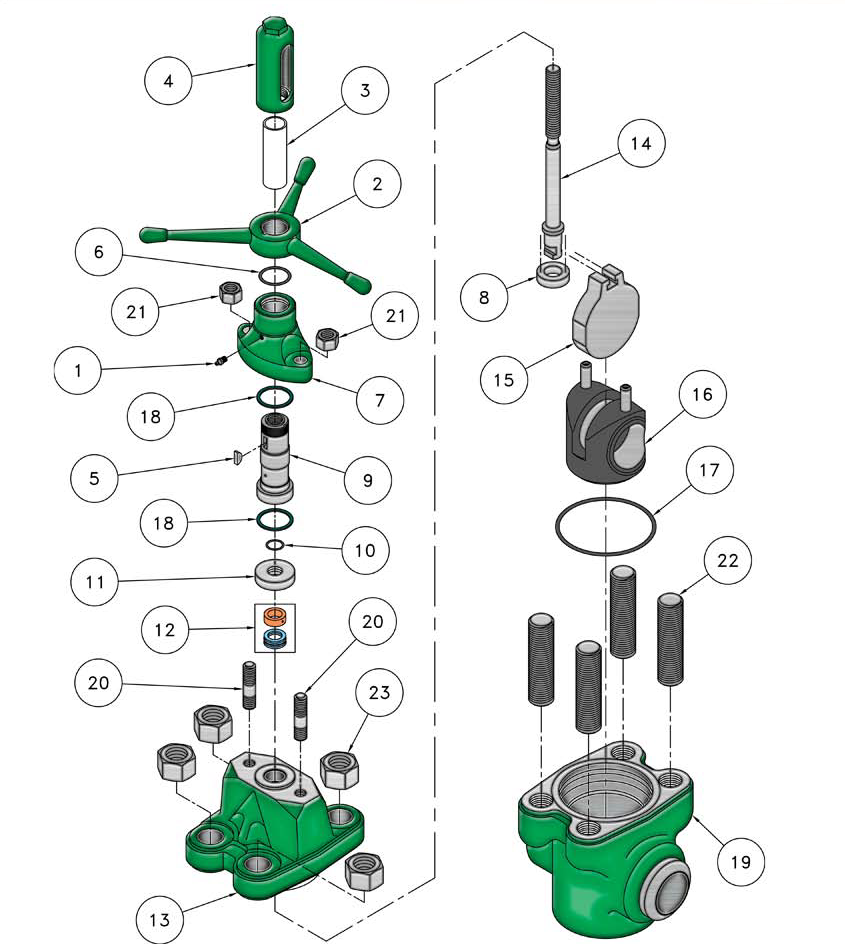 4
3
2
6
21
21
1
7
18
5
9
18
10
11
12
20
20
23
13
14
8
15
16
17
22
19